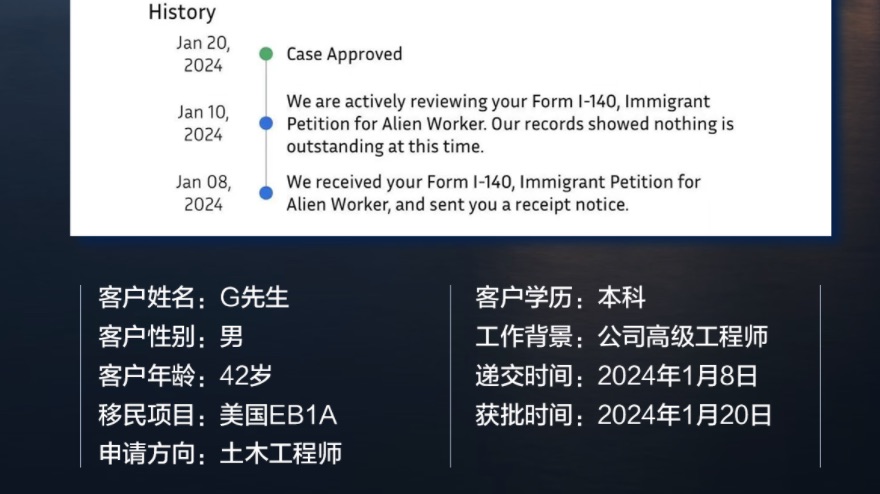 History

Jan 20, 2024
Case Approved

Jan 10, 2024
We are actively reviewing your Form I-140, Immigrant Petition for Alien Worker. Our records showed nothing is outstanding at this time.

Jan 08, 2024
We received your Form I-140, Immigrant Petition for Alien Worker, and sent you a receipt notice.

客户姓名：G先生
客户性别：男
客户年龄：42岁
移民项目：美国EB1A
申请方向：土木工程师

客户学历：本科
工作背景：公司高级工程师
递交时间：2024年1月8日
获批时间：2024年1月20日